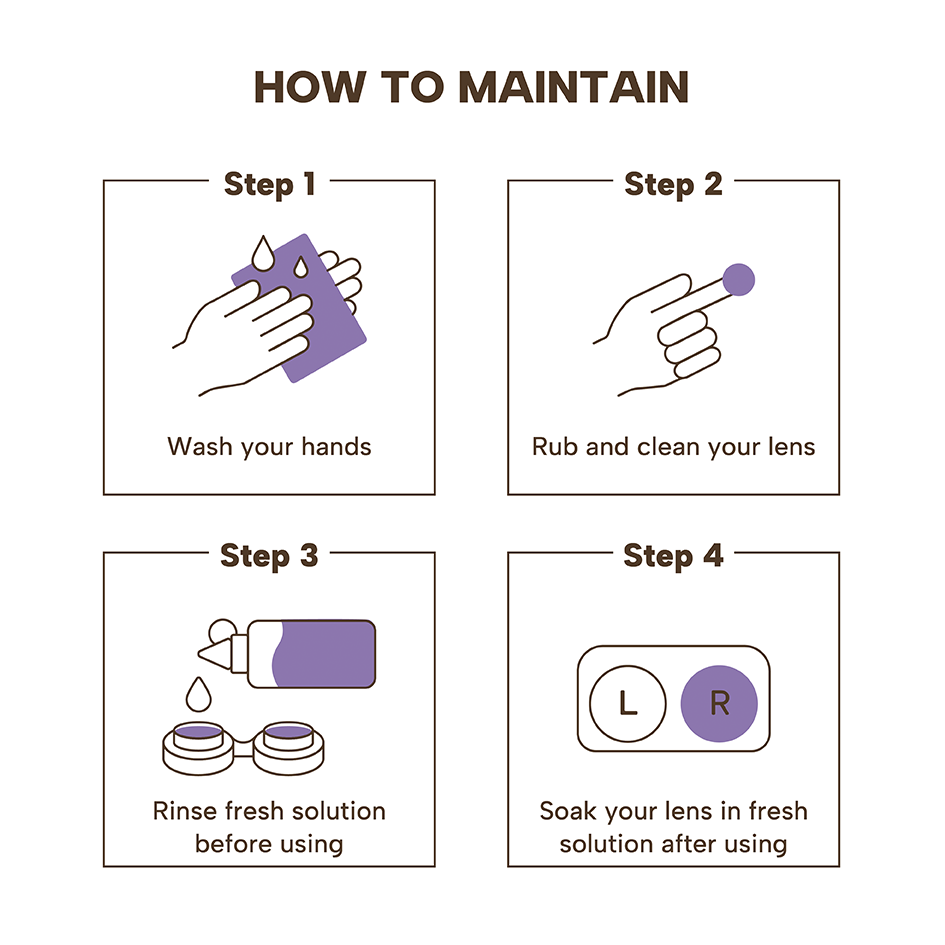 HOW TO MAINTAIN

Step 1

Wash your hands

Step 2

Rub and clean your lens

Step 3

Rinse fresh solution before using

Step 4

L

R

Soak your lens in fresh solution after using