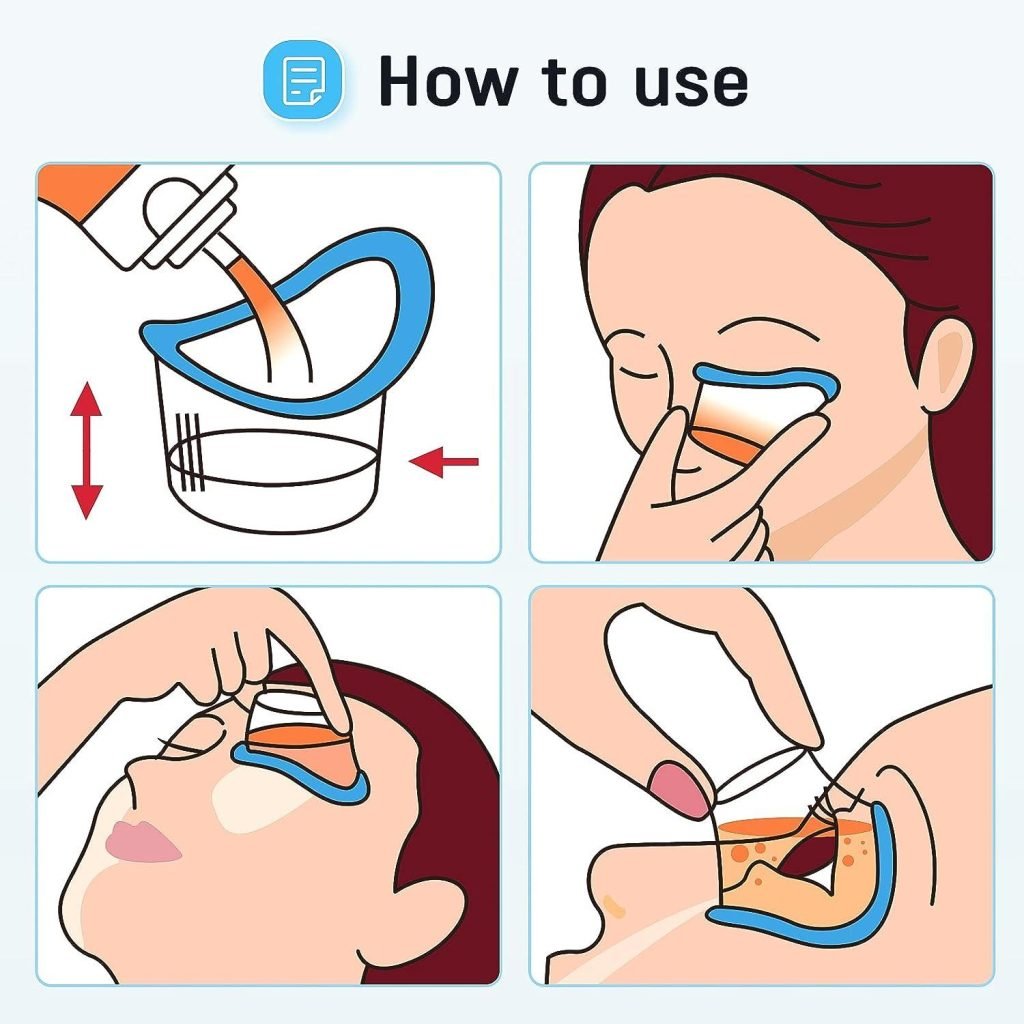 How to use